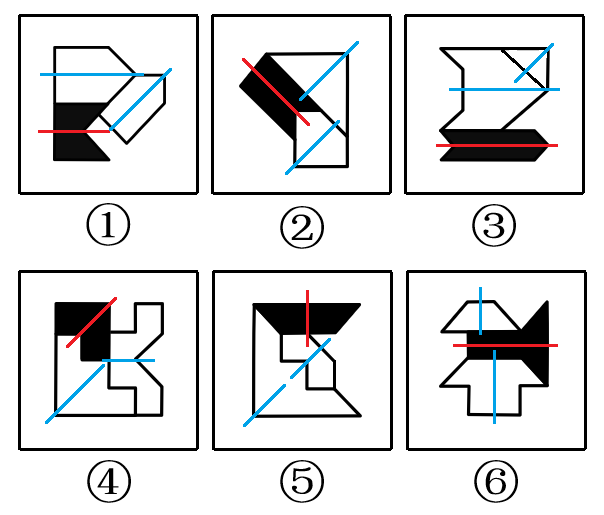 ①
②
③
④
⑤
⑥